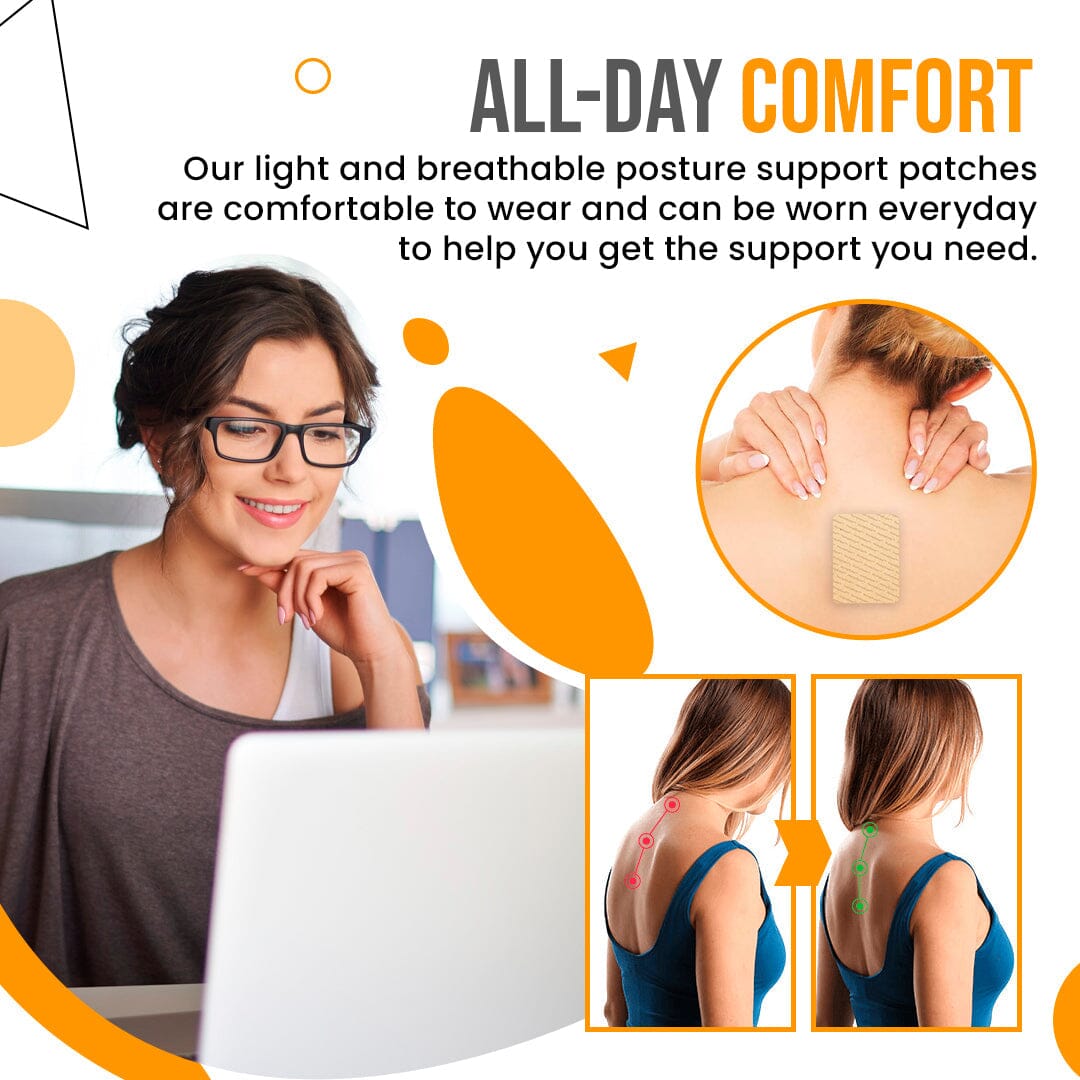 ALL-DAY COMFORT

Our light and breathable posture support patches are comfortable to wear and can be worn everyday to help you get the support you need.