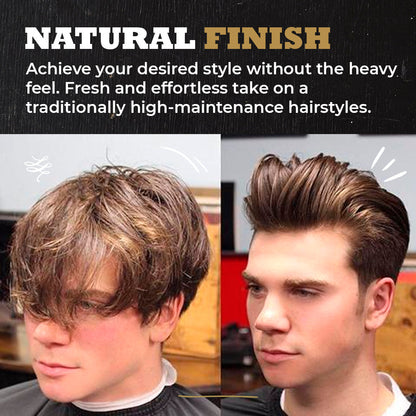 NATURAL FINISH

Achieve your desired style without the heavy feel. Fresh and effortless take on a traditionally high-maintenance hairstyles.