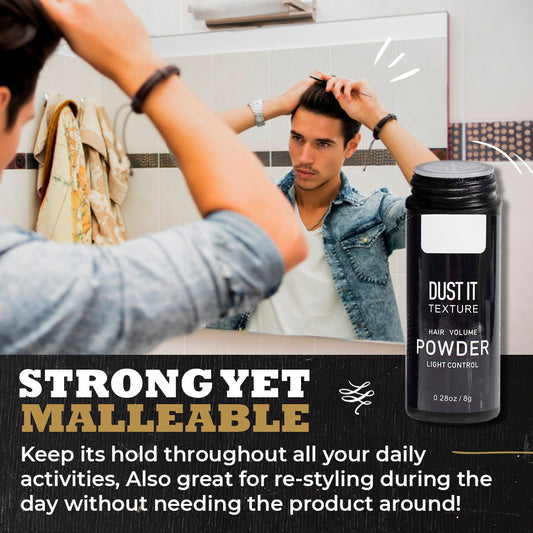 DUST IT
TEXTURE
HAIR VOLUME
POWDER
LIGHT CONTROL
0.28oz / 8g

STRONG YET
MALLEABLE

Keep its hold throughout all your daily activities, Also great for re-styling during the day without needing the product around!