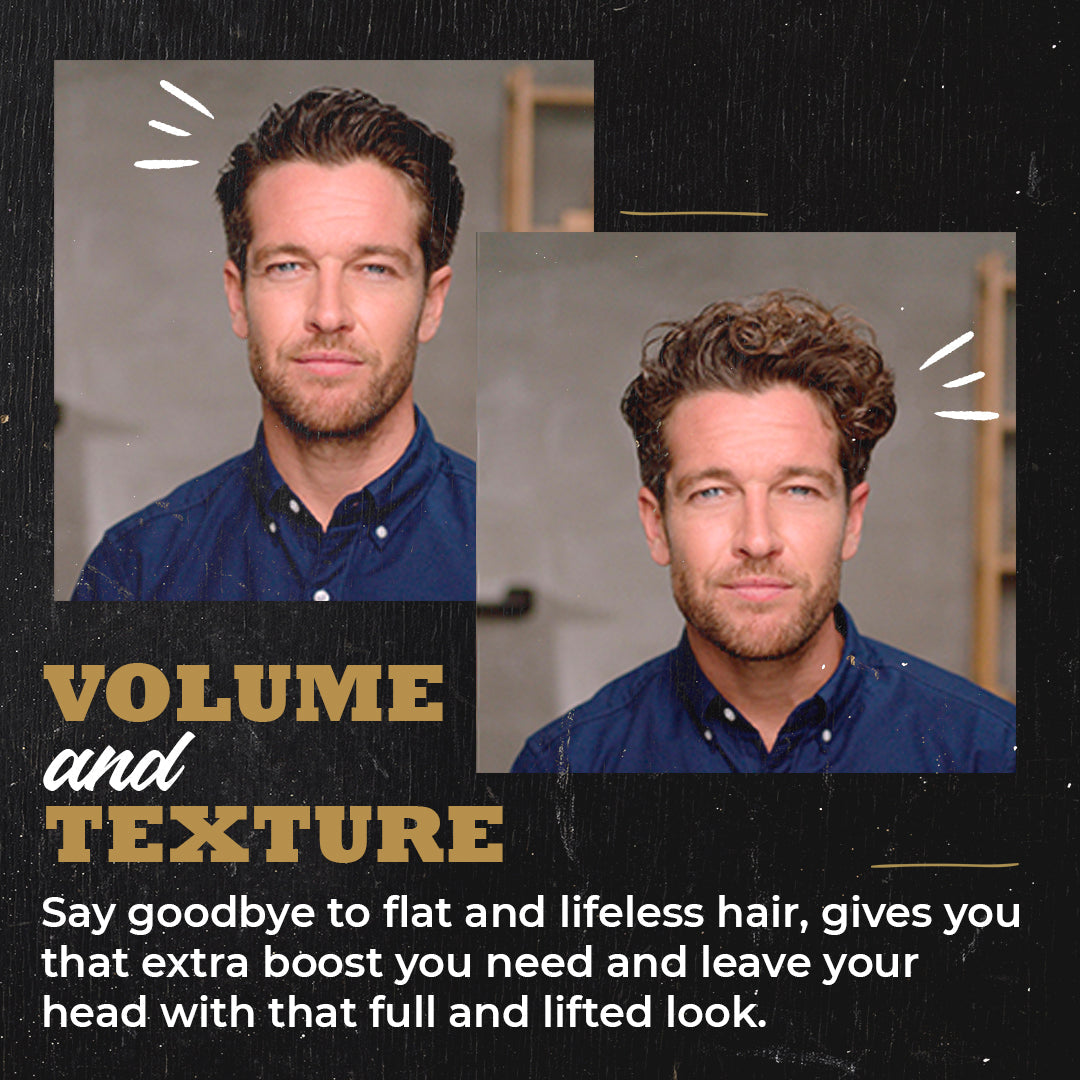 VOLUME
and
TEXTURE

Say goodbye to flat and lifeless hair, gives you that extra boost you need and leave your head with that full and lifted look.