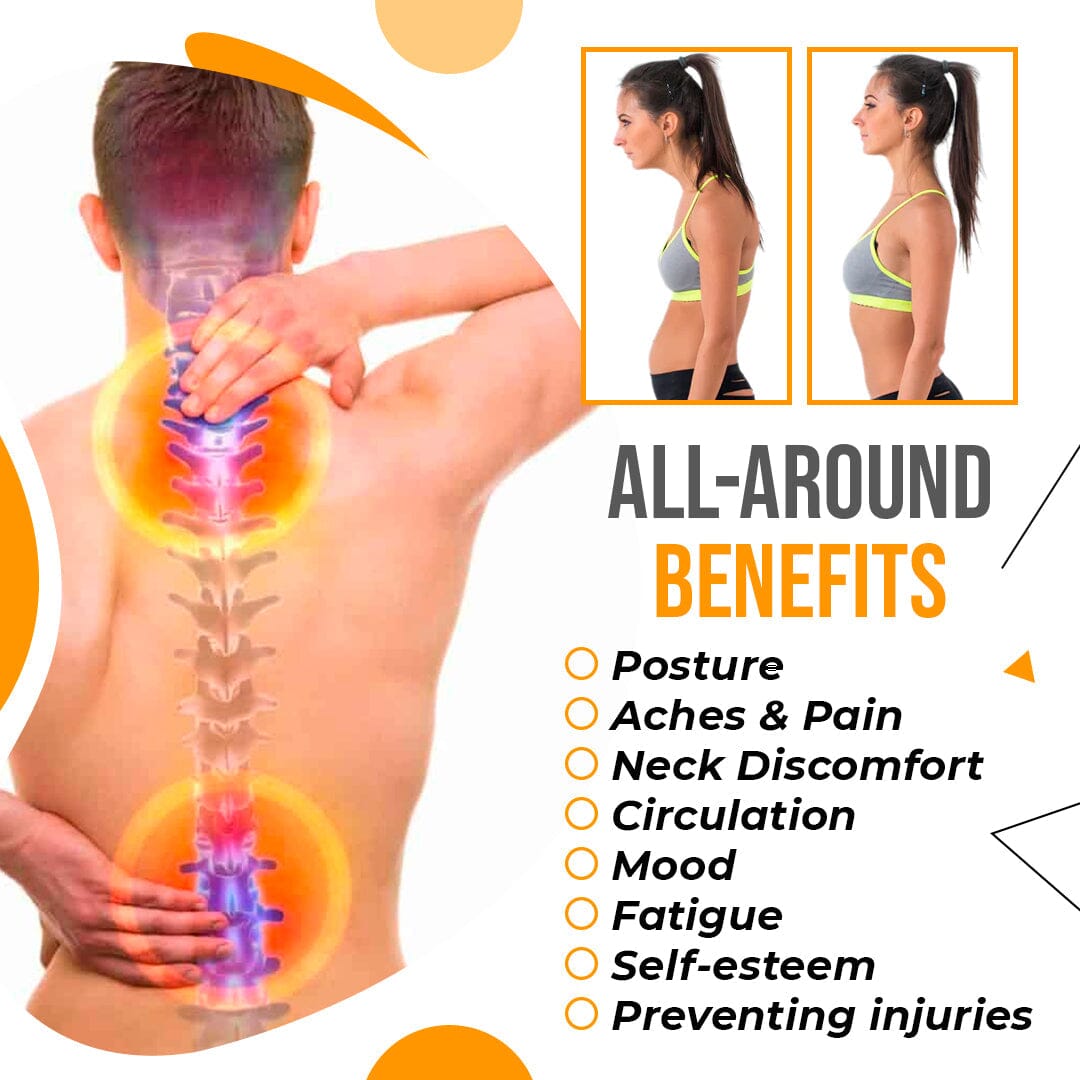 ALL-AROUND BENEFITS

Posture
Aches & Pain
Neck Discomfort
Circulation
Mood
Fatigue
Self-esteem
Preventing injuries