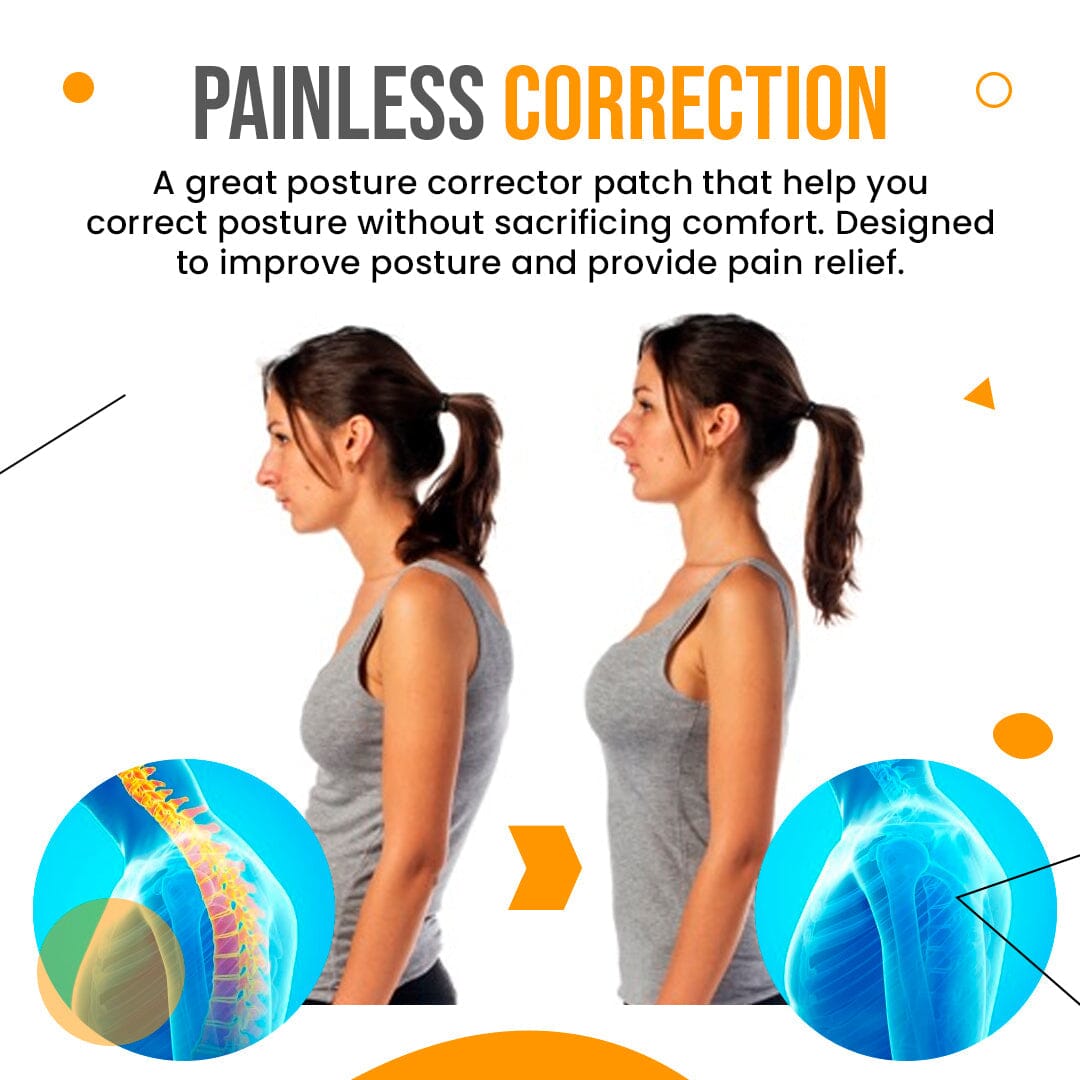 PAINLESS CORRECTION

A great posture corrector patch that help you correct posture without sacrificing comfort. Designed to improve posture and provide pain relief.