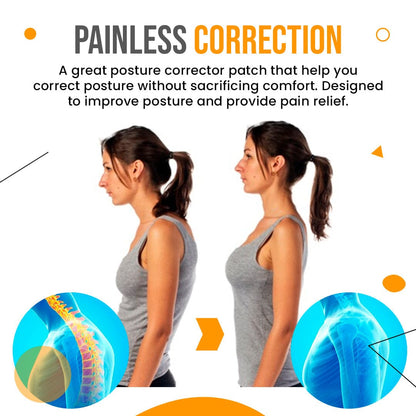 PAINLESS CORRECTION

A great posture corrector patch that help you correct posture without sacrificing comfort. Designed to improve posture and provide pain relief.