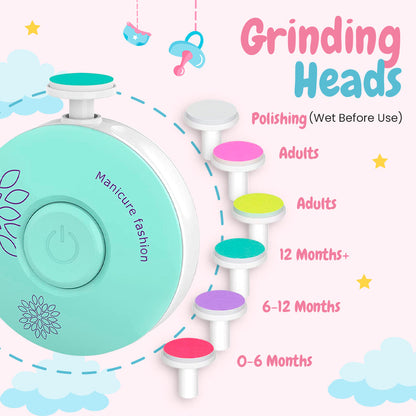 Grinding Heads

Manicure fashion

Polishing (Wet Before Use)

Adults

Adults

12 Months+

6-12 Months

0-6 Months