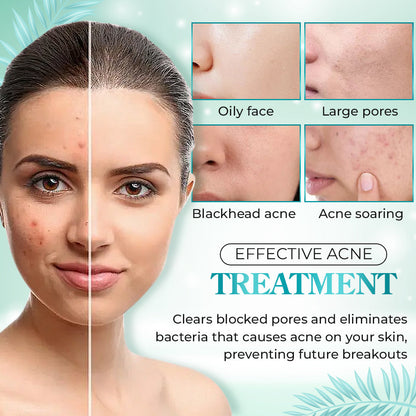 Oily face
Large pores
Blackhead acne
Acne soaring

EFFECTIVE ACNE
TREATMENT

Clears blocked pores and eliminates bacteria that causes acne on your skin, preventing future breakouts