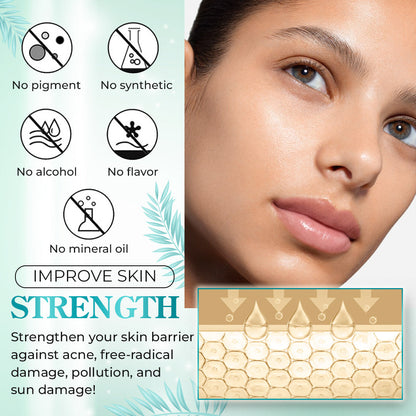 No pigment

No synthetic

No alcohol

No flavor

No mineral oil

IMPROVE SKIN

STRENGTH

Strengthen your skin barrier against acne, free-radical damage, pollution, and sun damage!