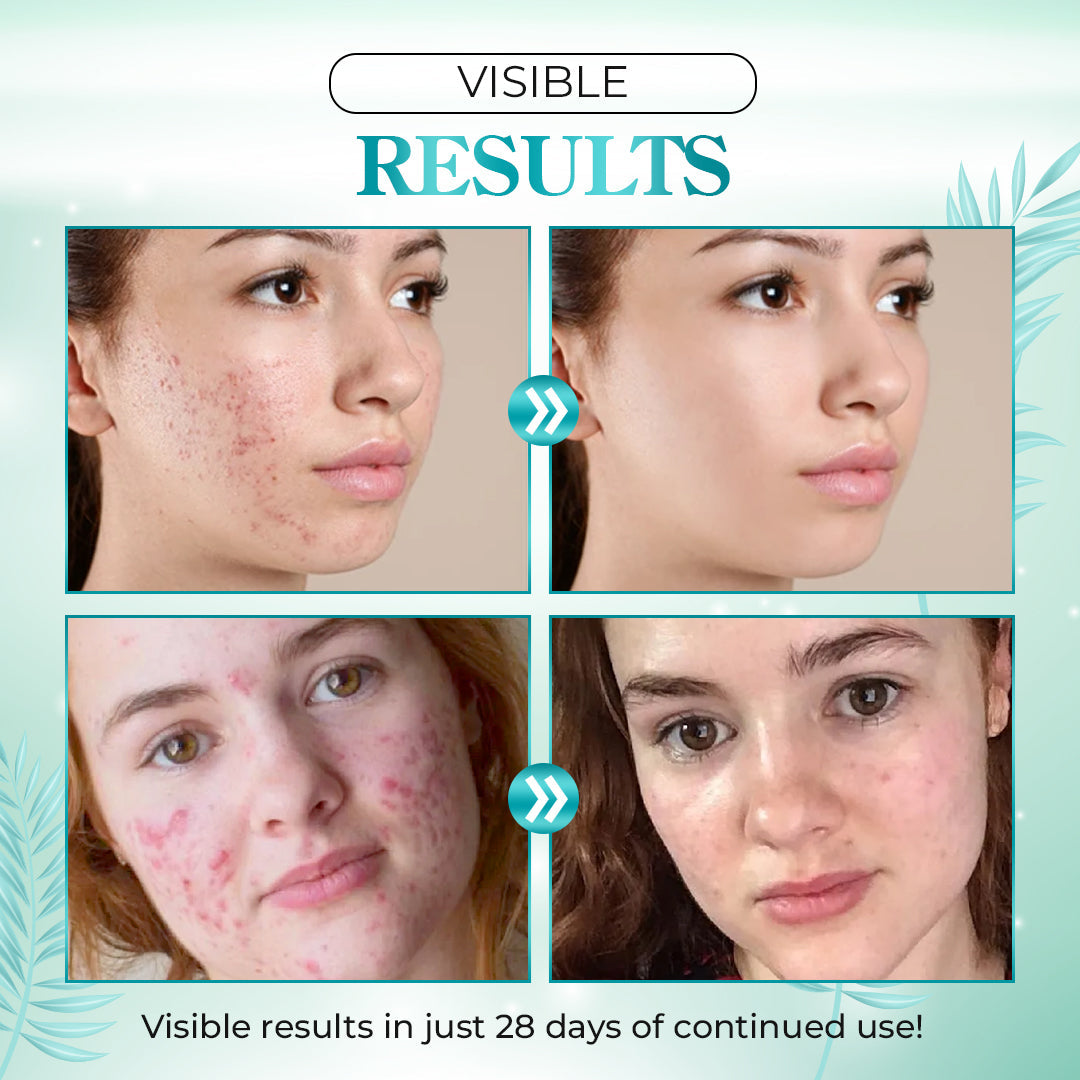 VISIBLE
RESULTS

Visible results in just 28 days of continued use!