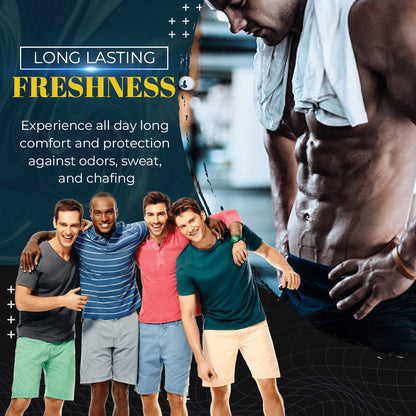 LONG LASTING
FRESHNESS

Experience all day long comfort and protection against odors, sweat, and chafing