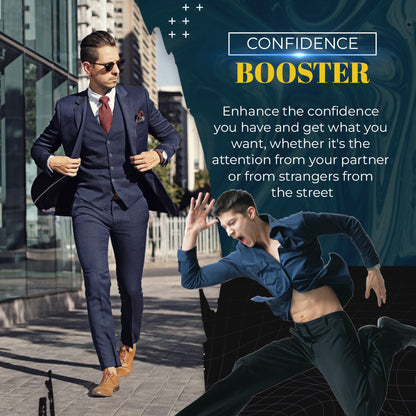 CONFIDENCE
BOOSTER

Enhance the confidence you have and get what you want, whether it's the attention from your partner or from strangers from the street